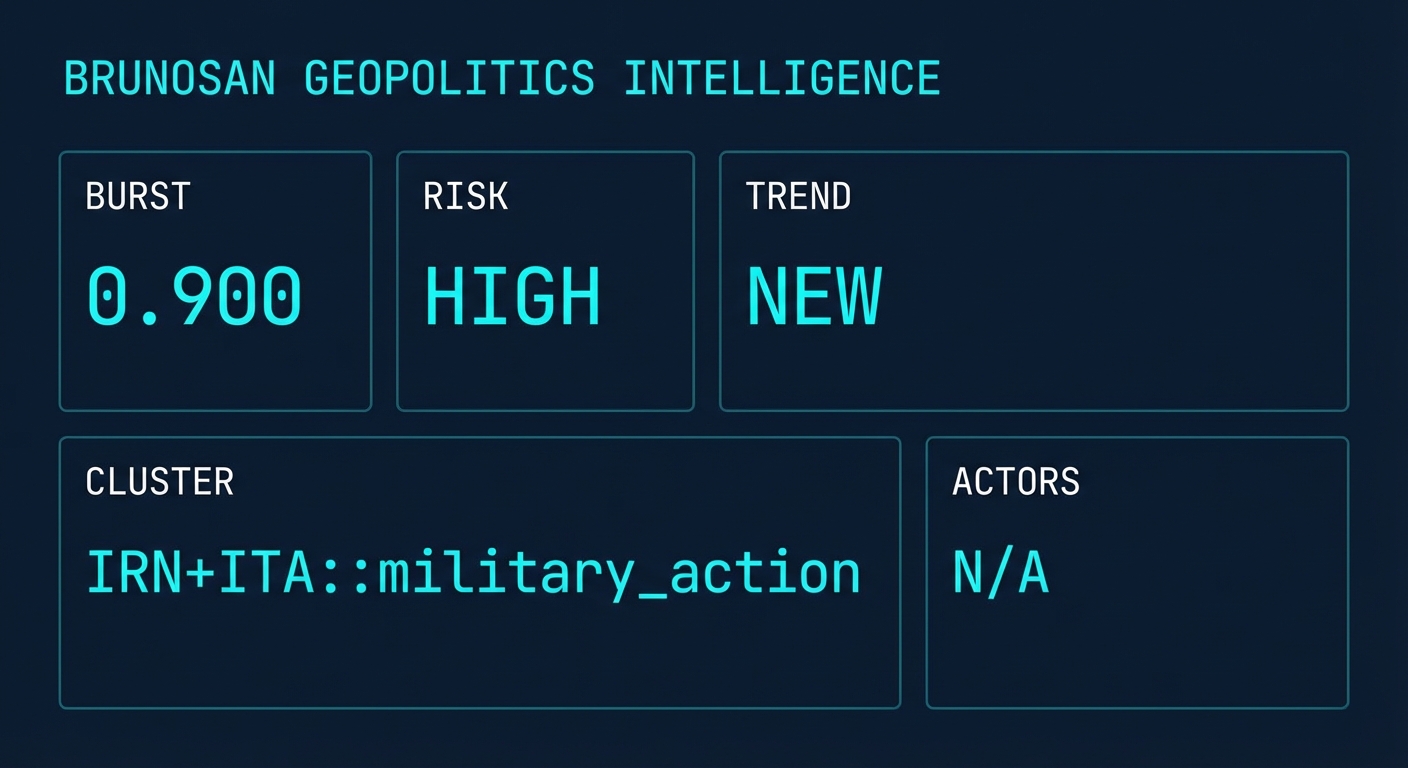 BRUNOSAN GEOPOLITICS INTELLIGENCE

BURST
0.900

RISK
HIGH

TREND
NEW

CLUSTER
IRN+ITA::military_action

ACTORS
N/A